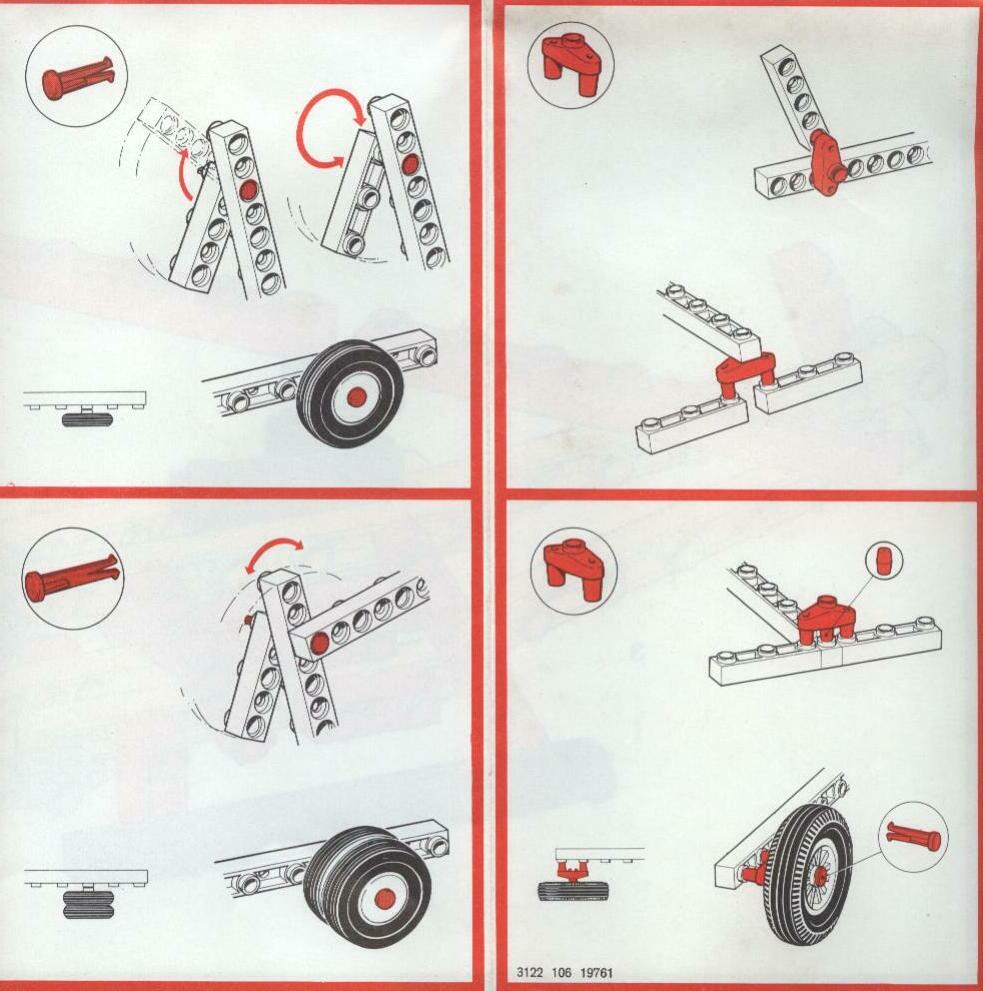 3122 106 19761